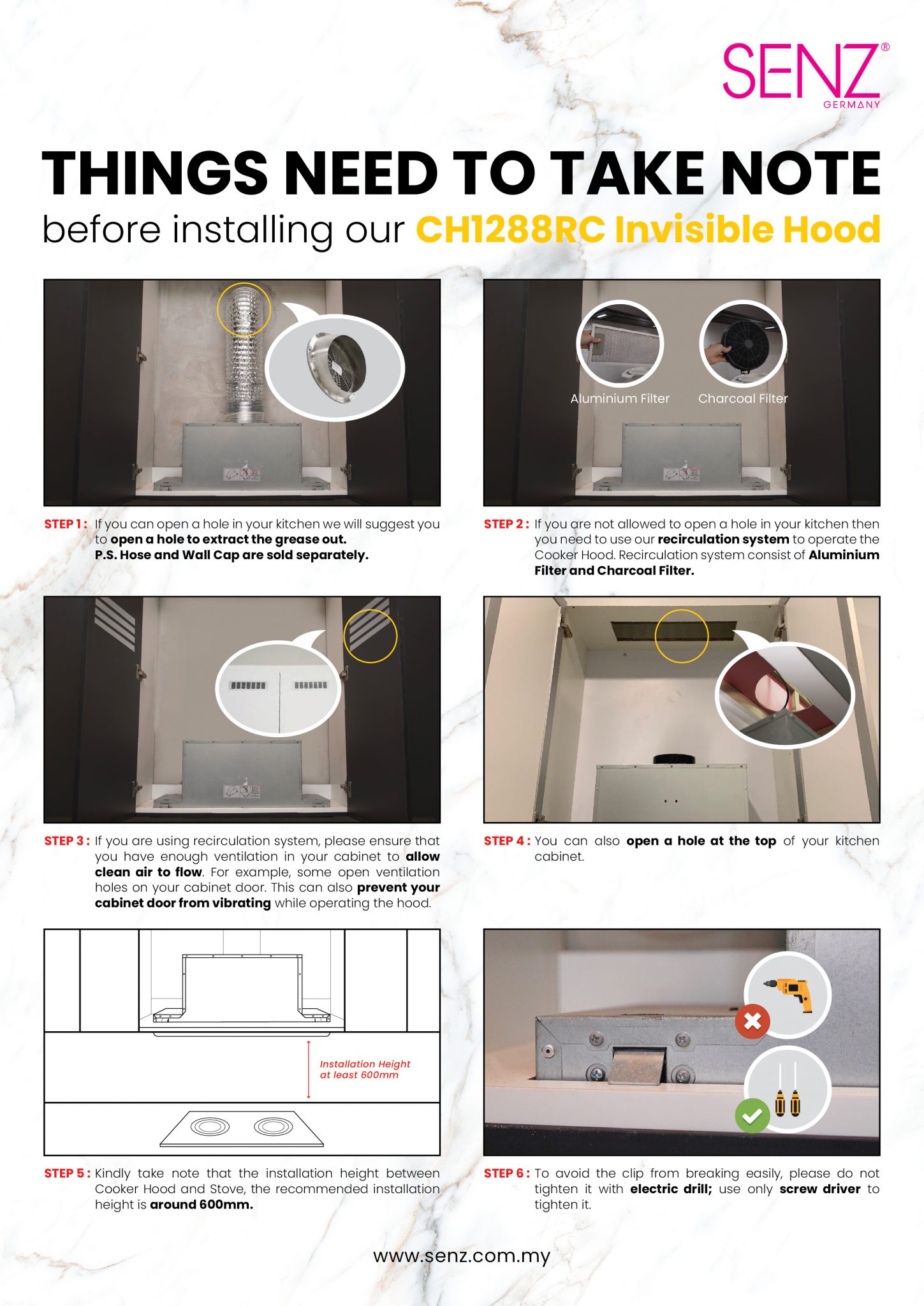 SENZ®
GERMANY

THINGS NEED TO TAKE NOTE
before installing our CH1288RC Invisible Hood

STEP 1 : If you can open a hole in your kitchen we will suggest you to open a hole to extract the grease out.
P.S. Hose and Wall Cap are sold separately.

Aluminium Filter
Charcoal Filter

STEP 2 : If you are not allowed to open a hole in your kitchen then you need to use our recirculation system to operate the Cooker Hood. Recirculation system consist of Aluminium Filter and Charcoal Filter.

STEP 3 : If you are using recirculation system, please ensure that you have enough ventilation in your cabinet to allow clean air to flow. For example, some open ventilation holes on your cabinet door. This can also prevent your cabinet door from vibrating while operating the hood.

STEP 4 : You can also open a hole at the top of your kitchen cabinet.

Installation Height at least 600mm

STEP 5 : Kindly take note that the installation height between Cooker Hood and Stove, the recommended installation height is around 600mm.

STEP 6 : To avoid the clip from breaking easily, please do not tighten it with electric drill; use only screw driver to tighten it.

www.senz.com.my